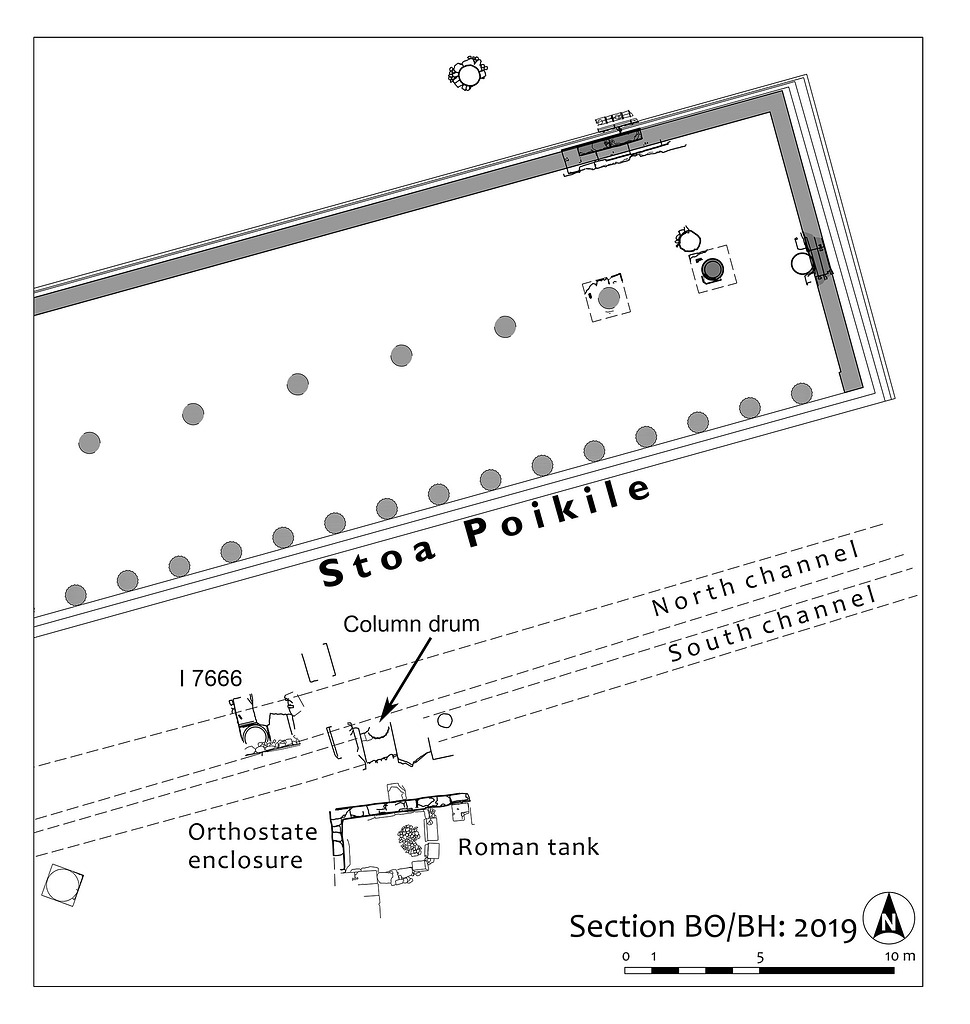 Stoa Poikile

North channel

South channel

Column drum

I 7666

Orthostate enclosure

Roman tank

Section BΘ/BH: 2019

N

0 1 5 10 m