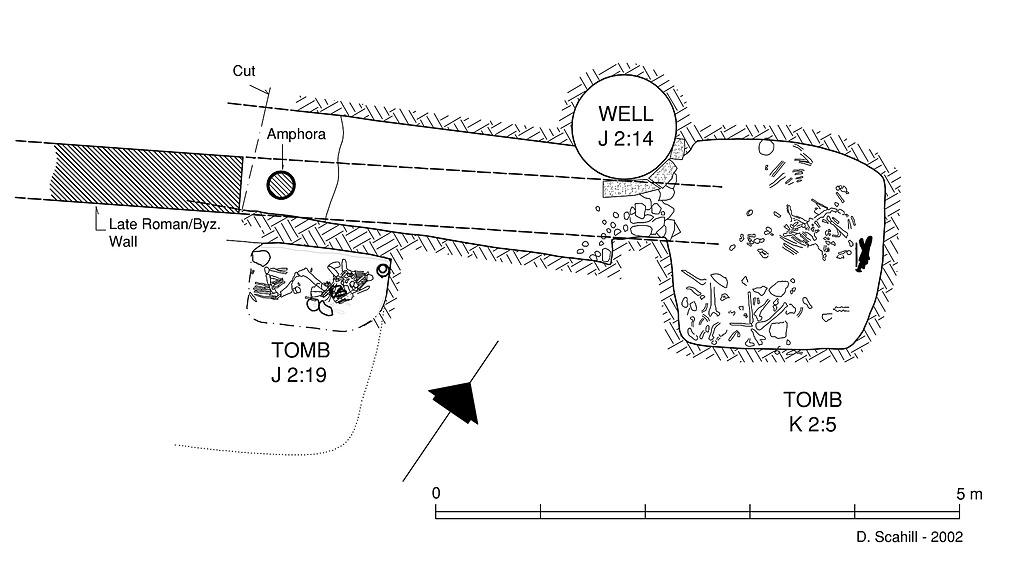 Cut

Amphora

WELL
J 2:14

Late Roman/Byz.
Wall

TOMB
J 2:19

TOMB
K 2:5

0

5 m

D. Scahill - 2002