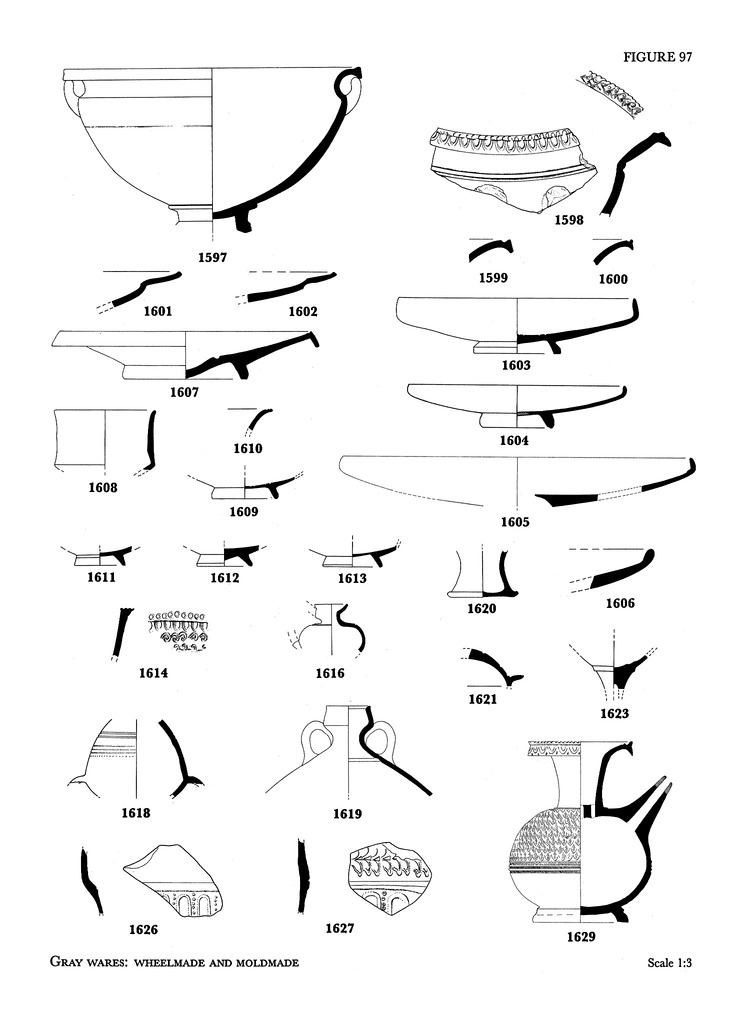 FIGURE 97

1597

1598

1599

1600

1601

1602

1603

1607

1604

1608

1610

1609

1605

1611

1612

1613

1620

1606

1614

1616

1621

1623

1618

1619

1626

1627

1629

GRAY WARES: WHEELMADE AND MOLDMADE

Scale 1:3