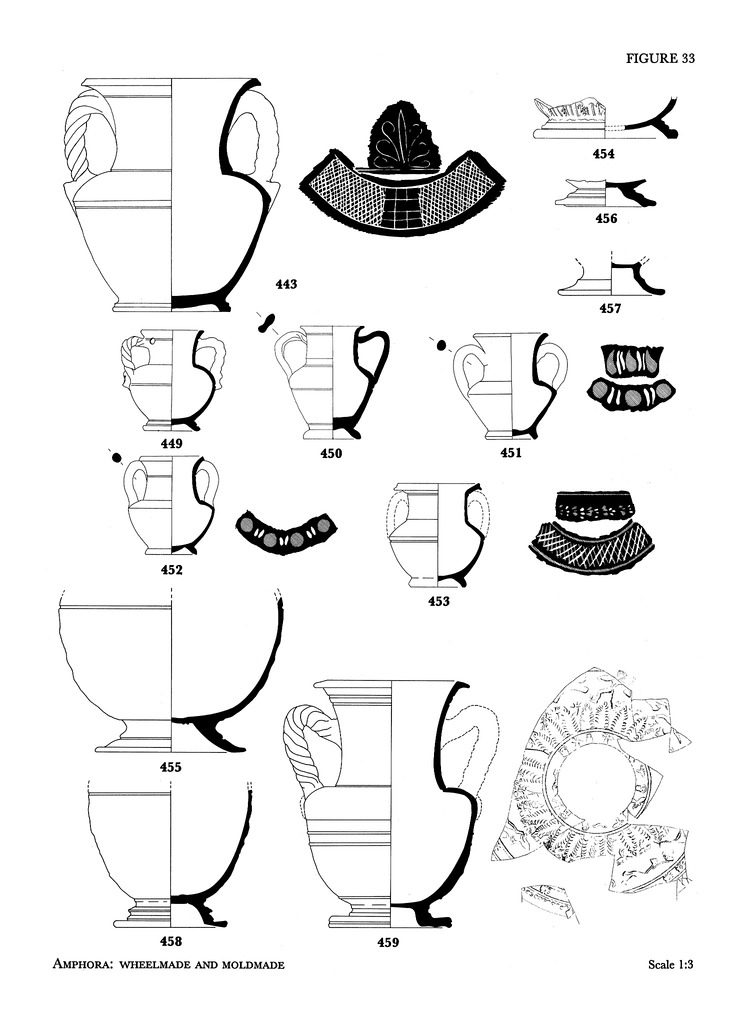 FIGURE 33

443

454

456

457

449

450

451

452

453

455

458

459

AMPHORA: WHEELMADE AND MOLDMADE

Scale 1:3