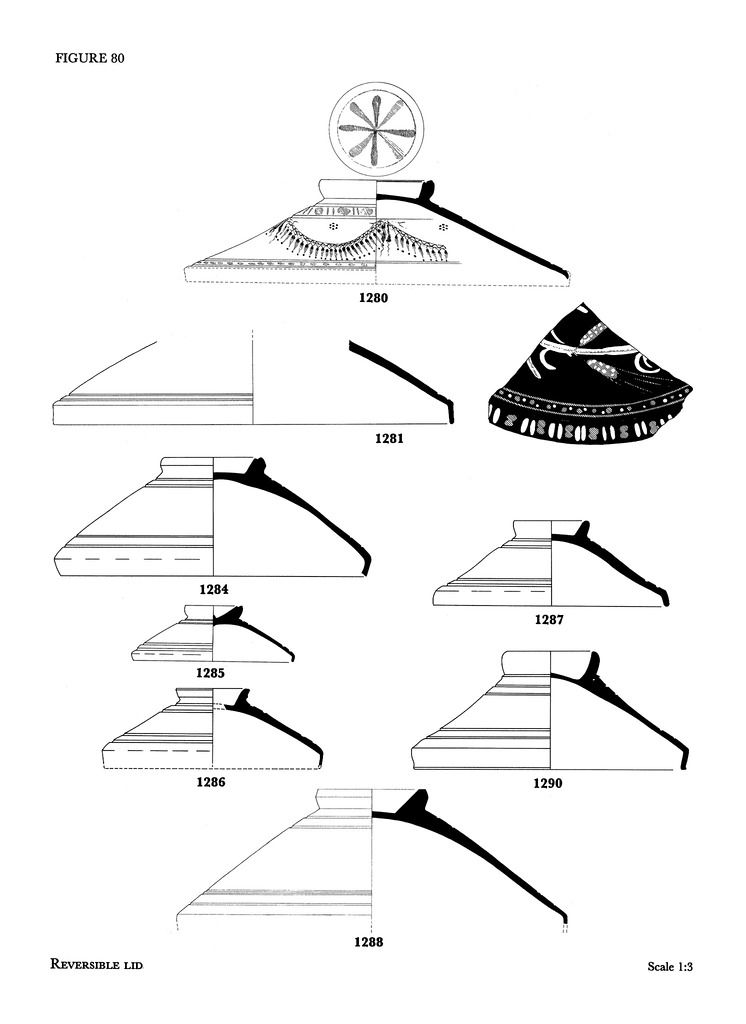 FIGURE 80

1280

1281

1284

1287

1285

1286

1290

1288

REVERSIBLE LID

Scale 1:3