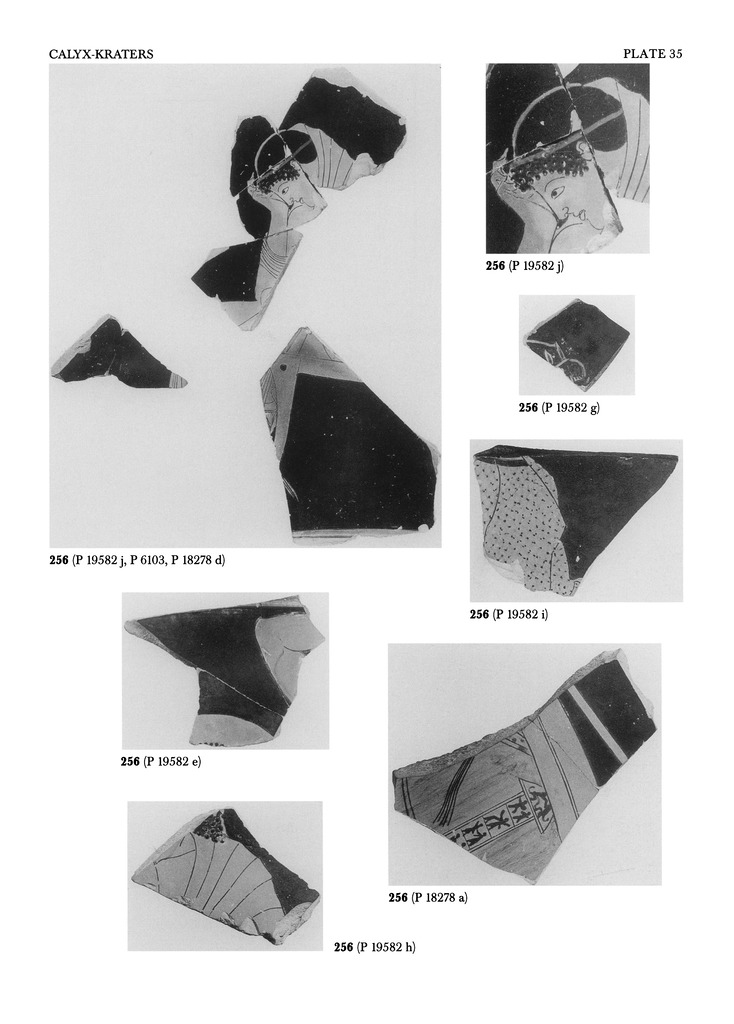 CALYX-KRATERS

PLATE 35

256 (P 19582 j, P 6103, P 18278 d)

256 (P 19582 j)

256 (P 19582 g)

256 (P 19582 i)

256 (P 19582 e)

256 (P 18278 a)

256 (P 19582 h)