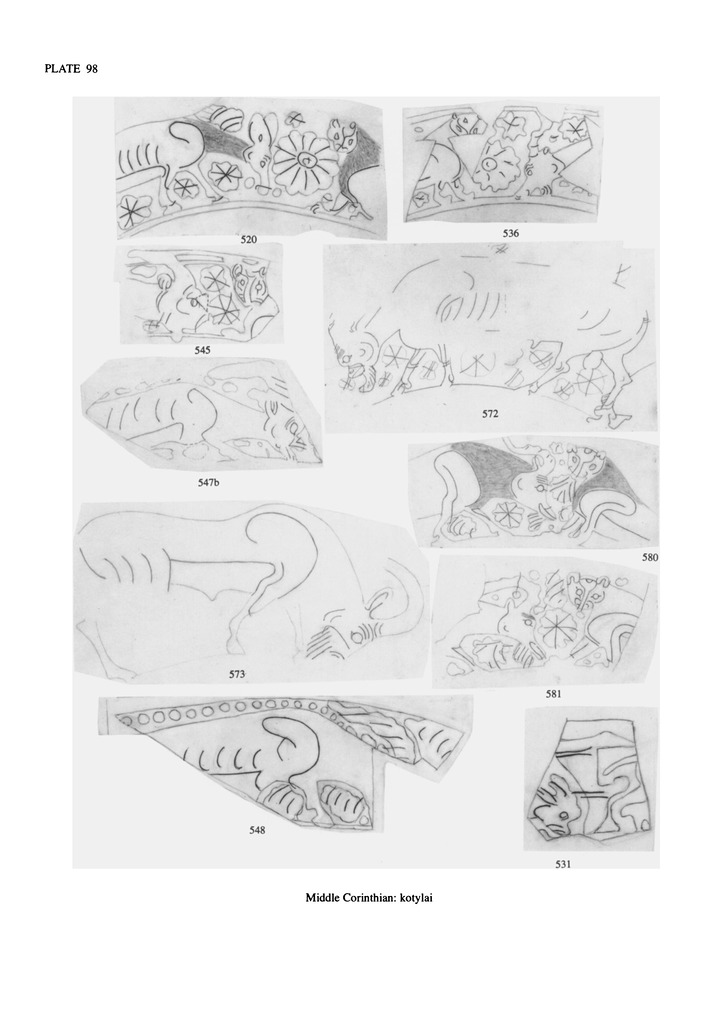 PLATE 98

520

536

545

572

547b

580

573

581

548

531

Middle Corinthian: kotylai