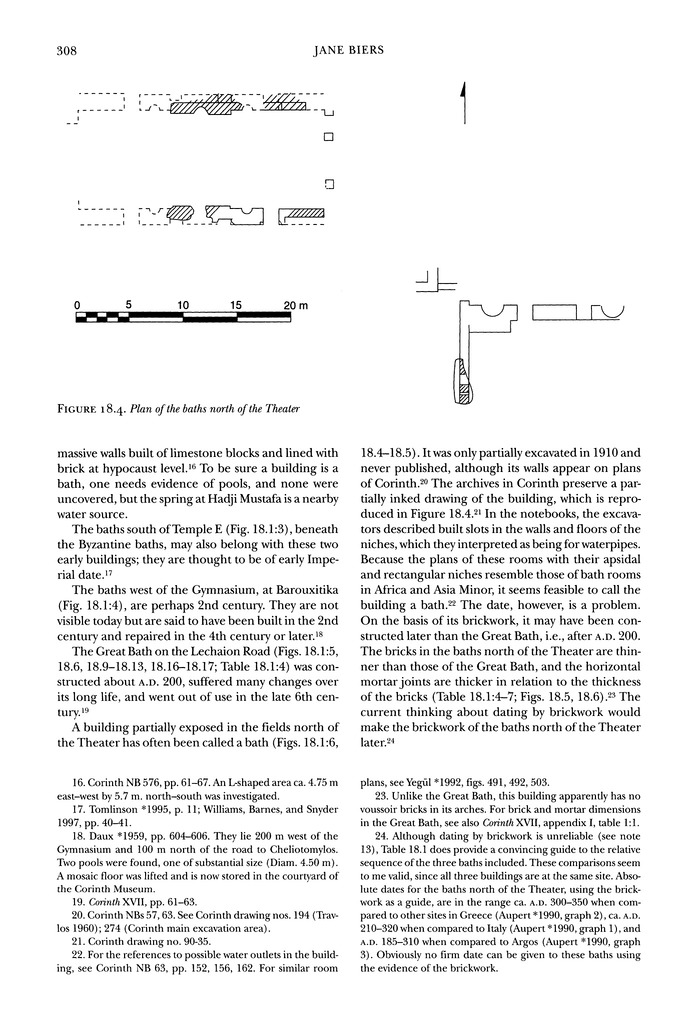 308 JANE BIERS

0 5 10 15 20 m

FIGURE 18.4. Plan of the baths north of the Theater

massive walls built of limestone blocks and lined with brick at hypocaust level.$^{16}$ To be sure a building is a bath, one needs evidence of pools, and none were uncovered, but the spring at Hadji Mustafa is a nearby water source.

The baths south of Temple E (Fig. 18.1:3), beneath the Byzantine baths, may also belong with these two early buildings; they are thought to be of early Imperial date.$^{17}$

The baths west of the Gymnasium, at Barouxitika (Fig. 18.1:4), are perhaps 2nd century. They are not visible today but are said to have been built in the 2nd century and repaired in the 4th century or later.$^{18}$

The Great Bath on the Lechaion Road (Figs. 18.1:5, 18.6, 18.9–18.13, 18.16–18.17; Table 18.1:4) was constructed about A.D. 200, suffered many changes over its long life, and went out of use in the late 6th century.$^{19}$

A building partially exposed in the fields north of the Theater has often been called a bath (Figs. 18.1:6, 18.4–18.5). It was only partially excavated in 1910 and never published, although its walls appear on plans of Corinth.$^{20}$ The archives in Corinth preserve a partially inked drawing of the building, which is reproduced in Figure 18.4.$^{21}$ In the notebooks, the excavators described built slots in the walls and floors of the niches, which they interpreted as being for waterpipes. Because the plans of these rooms with their apsidal and rectangular niches resemble those of bath rooms in Africa and Asia Minor, it seems feasible to call the building a bath.$^{22}$ The date, however, is a problem. On the basis of its brickwork, it may have been constructed later than the Great Bath, i.e., after A.D. 200. The bricks in the baths north of the Theater are thinner than those of the Great Bath, and the horizontal mortar joints are thicker in relation to the thickness of the bricks (Table 18.1:4–7; Figs. 18.5, 18.6).$^{23}$ The current thinking about dating by brickwork would make the brickwork of the baths north of the Theater later.$^{24}$

16. Corinth NB 576, pp. 61–67. An L-shaped area ca. 4.75 m east–west by 5.7 m. north–south was investigated.
17. Tomlinson *1995, p. 11; Williams, Barnes, and Snyder 1997, pp. 40–41.
18. Daux *1959, pp. 604–606. They lie 200 m west of the Gymnasium and 100 m north of the road to Cheliotomylos. Two pools were found, one of substantial size (Diam. 4.50 m). A mosaic floor was lifted and is now stored in the courtyard of the Corinth Museum.
19. Corinth XVII, pp. 61–63.
20. Corinth NBs 57, 63. See Corinth drawing nos. 194 (Travlos 1960); 274 (Corinth main excavation area).
21. Corinth drawing no. 90-35.
22. For the references to possible water outlets in the building, see Corinth NB 63, pp. 152, 156, 162. For similar room plans, see Yegül *1992, figs. 491, 492, 503.
23. Unlike the Great Bath, this building apparently has no voussoir bricks in its arches. For brick and mortar dimensions in the Great Bath, see also Corinth XVII, appendix I, table 1:1.
24. Although dating by brickwork is unreliable (see note 13), Table 18.1 does provide a convincing guide to the relative sequence of the three baths included. These comparisons seem to me valid, since all three buildings are at the same site. Absolute dates for the baths north of the Theater, using the brickwork as a guide, are in the range ca. A.D. 300–350 when compared to other sites in Greece (Aupert *1990, graph 2), ca. A.D. 210–320 when compared to Italy (Aupert *1990, graph 1), and A.D. 185–310 when compared to Argos (Aupert *1990, graph 3). Obviously no firm date can be given to these baths using the evidence of the brickwork.