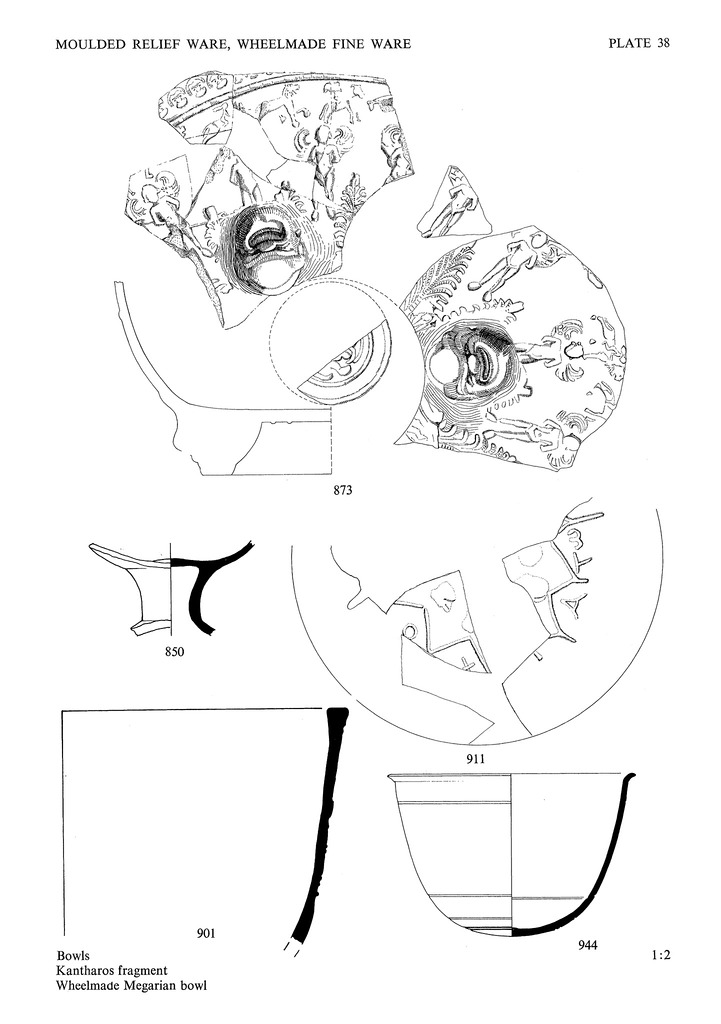 MOULDED RELIEF WARE, WHEELMADE FINE WARE

PLATE 38

873

850

911

901

944

Bowls
Kantharos fragment
Wheelmade Megarian bowl

1:2