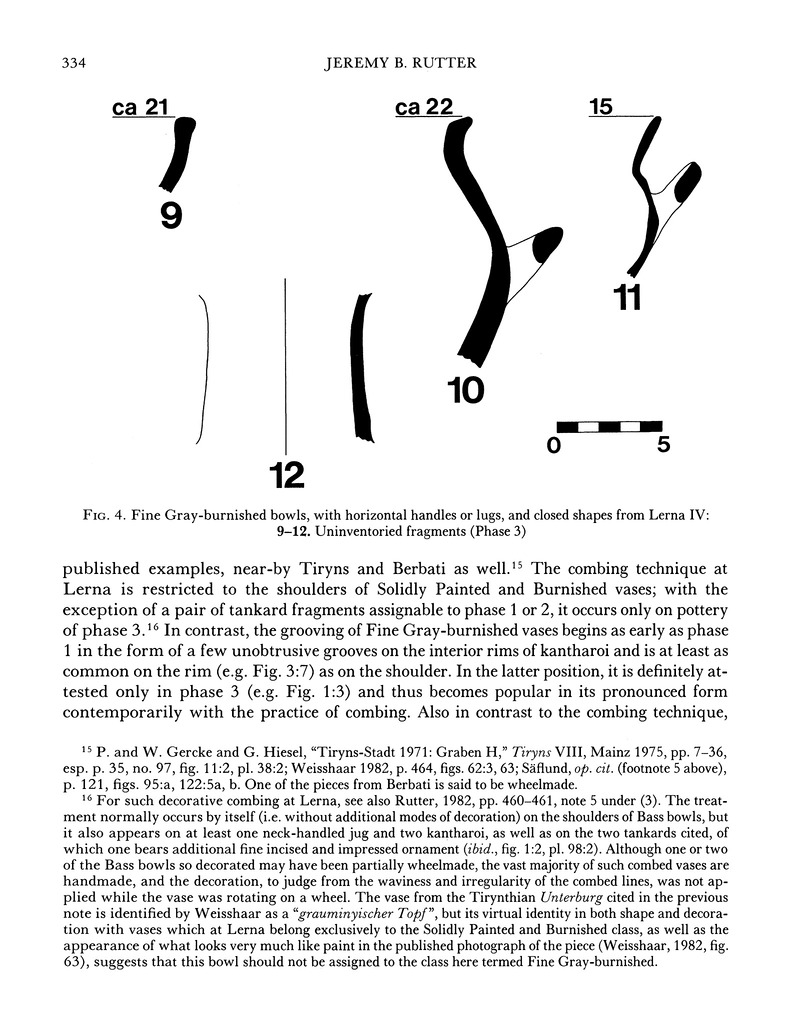 334 JEREMY B. RUTTER

ca 21

9

ca 22

10

15

11

12

0 5

FIG. 4. Fine Gray-burnished bowls, with horizontal handles or lugs, and closed shapes from Lerna IV: 9–12. Uninventoried fragments (Phase 3)

published examples, near-by Tiryns and Berbati as well.$^{15}$ The combing technique at Lerna is restricted to the shoulders of Solidly Painted and Burnished vases; with the exception of a pair of tankard fragments assignable to phase 1 or 2, it occurs only on pottery of phase 3.$^{16}$ In contrast, the grooving of Fine Gray-burnished vases begins as early as phase 1 in the form of a few unobtrusive grooves on the interior rims of kantharoi and is at least as common on the rim (e.g. Fig. 3:7) as on the shoulder. In the latter position, it is definitely attested only in phase 3 (e.g. Fig. 1:3) and thus becomes popular in its pronounced form contemporarily with the practice of combing. Also in contrast to the combing technique,

$^{15}$ P. and W. Gercke and G. Hiesel, "Tiryns-Stadt 1971: Graben H," Tiryns VIII, Mainz 1975, pp. 7–36, esp. p. 35, no. 97, fig. 11:2, pl. 38:2; Weisshaar 1982, p. 464, figs. 62:3, 63; Säflund, op. cit. (footnote 5 above), p. 121, figs. 95:a, 122:5a, b. One of the pieces from Berbati is said to be wheelmade.

$^{16}$ For such decorative combing at Lerna, see also Rutter, 1982, pp. 460–461, note 5 under (3). The treatment normally occurs by itself (i.e. without additional modes of decoration) on the shoulders of Bass bowls, but it also appears on at least one neck-handled jug and two kantharoi, as well as on the two tankards cited, of which one bears additional fine incised and impressed ornament (ibid., fig. 1:2, pl. 98:2). Although one or two of the Bass bowls so decorated may have been partially wheelmade, the vast majority of such combed vases are handmade, and the decoration, to judge from the waviness and irregularity of the combed lines, was not applied while the vase was rotating on a wheel. The vase from the Tirynthian Unterburg cited in the previous note is identified by Weisshaar as a "grauminyischer Topf", but its virtual identity in both shape and decoration with vases which at Lerna belong exclusively to the Solidly Painted and Burnished class, as well as the appearance of what looks very much like paint in the published photograph of the piece (Weisshaar, 1982, fig. 63), suggests that this bowl should not be assigned to the class here termed Fine Gray-burnished.