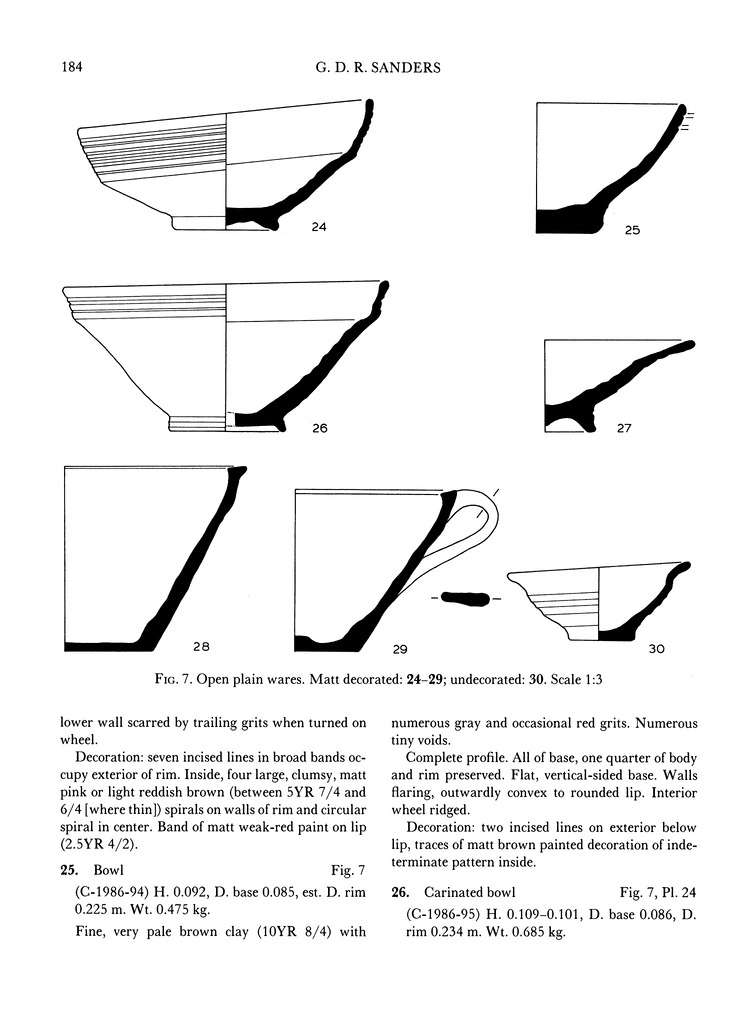 184

G. D. R. SANDERS

24

25

26

27

28

29

30

Fig. 7. Open plain wares. Matt decorated: 24–29; undecorated: 30. Scale 1:3

lower wall scarred by trailing grits when turned on wheel.

Decoration: seven incised lines in broad bands occupy exterior of rim. Inside, four large, clumsy, matt pink or light reddish brown (between 5YR 7/4 and 6/4 [where thin]) spirals on walls of rim and circular spiral in center. Band of matt weak-red paint on lip (2.5YR 4/2).

25. Bowl Fig. 7

(C-1986-94) H. 0.092, D. base 0.085, est. D. rim 0.225 m. Wt. 0.475 kg.

Fine, very pale brown clay (10YR 8/4) with numerous gray and occasional red grits. Numerous tiny voids.

Complete profile. All of base, one quarter of body and rim preserved. Flat, vertical-sided base. Walls flaring, outwardly convex to rounded lip. Interior wheel ridged.

Decoration: two incised lines on exterior below lip, traces of matt brown painted decoration of indeterminate pattern inside.

26. Carinated bowl Fig. 7, Pl. 24

(C-1986-95) H. 0.109–0.101, D. base 0.086, D. rim 0.234 m. Wt. 0.685 kg.