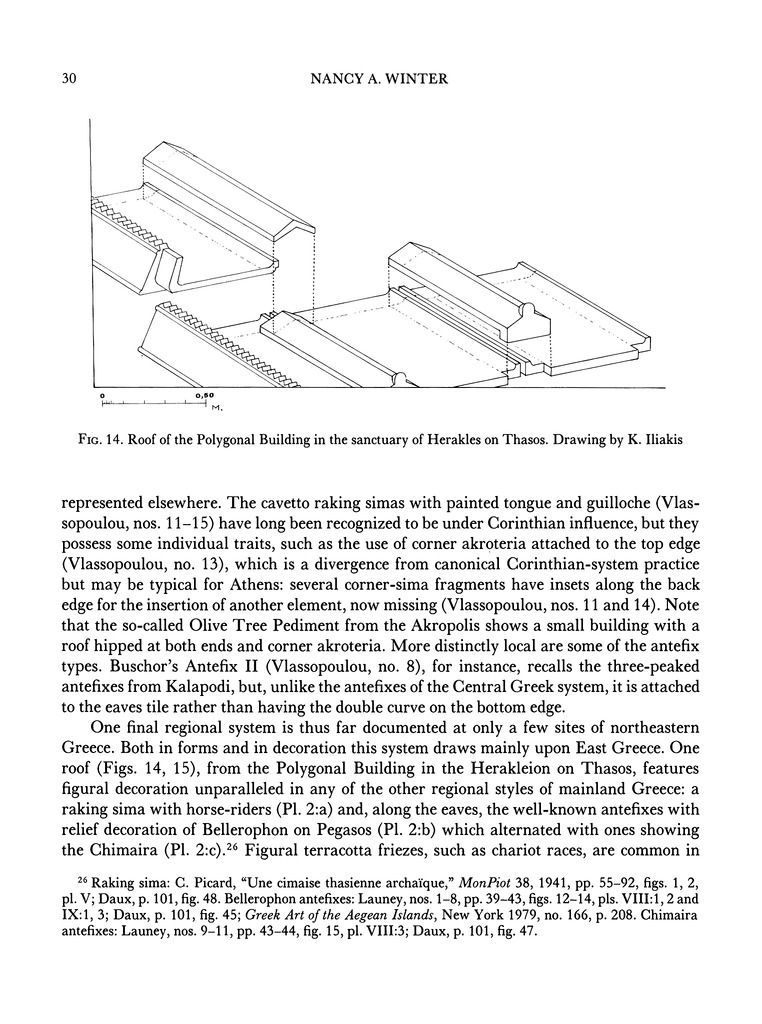 30

NANCY A. WINTER

0 0,50 M.

FIG. 14. Roof of the Polygonal Building in the sanctuary of Herakles on Thasos. Drawing by K. Iliakis

represented elsewhere. The cavetto raking simas with painted tongue and guilloche (Vlassopoulou, nos. 11–15) have long been recognized to be under Corinthian influence, but they possess some individual traits, such as the use of corner akroteria attached to the top edge (Vlassopoulou, no. 13), which is a divergence from canonical Corinthian-system practice but may be typical for Athens: several corner-sima fragments have insets along the back edge for the insertion of another element, now missing (Vlassopoulou, nos. 11 and 14). Note that the so-called Olive Tree Pediment from the Akropolis shows a small building with a roof hipped at both ends and corner akroteria. More distinctly local are some of the antefix types. Buschor's Antefix II (Vlassopoulou, no. 8), for instance, recalls the three-peaked antefixes from Kalapodi, but, unlike the antefixes of the Central Greek system, it is attached to the eaves tile rather than having the double curve on the bottom edge.

One final regional system is thus far documented at only a few sites of northeastern Greece. Both in forms and in decoration this system draws mainly upon East Greece. One roof (Figs. 14, 15), from the Polygonal Building in the Herakleion on Thasos, features figural decoration unparalleled in any of the other regional styles of mainland Greece: a raking sima with horse-riders (Pl. 2:a) and, along the eaves, the well-known antefixes with relief decoration of Bellerophon on Pegasos (Pl. 2:b) which alternated with ones showing the Chimaira (Pl. 2:c).$^{26}$ Figural terracotta friezes, such as chariot races, are common in

$^{26}$ Raking sima: C. Picard, "Une cimaise thasienne archaïque," MonPiot 38, 1941, pp. 55–92, figs. 1, 2, pl. V; Daux, p. 101, fig. 48. Bellerophon antefixes: Launey, nos. 1–8, pp. 39–43, figs. 12–14, pls. VIII:1, 2 and IX:1, 3; Daux, p. 101, fig. 45; Greek Art of the Aegean Islands, New York 1979, no. 166, p. 208. Chimaira antefixes: Launey, nos. 9–11, pp. 43–44, fig. 15, pl. VIII:3; Daux, p. 101, fig. 47.