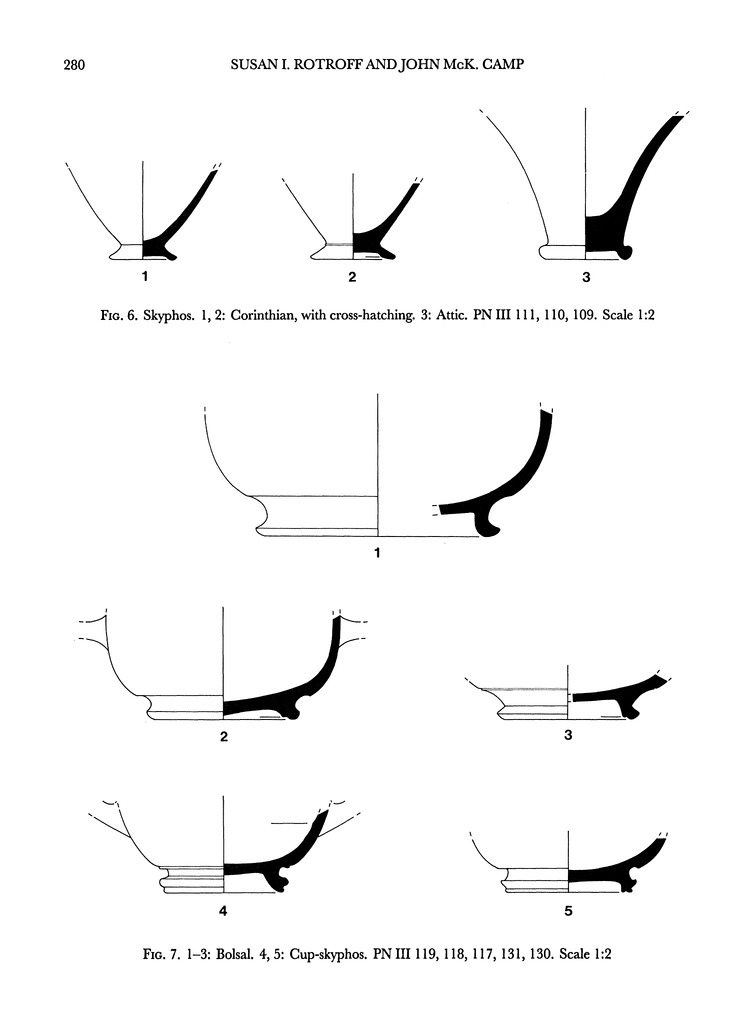 280 SUSAN I. ROTROFF AND JOHN McK. CAMP

1

2

3

Fig. 6. Skyphos. 1, 2: Corinthian, with cross-hatching. 3: Attic. PN III 111, 110, 109. Scale 1:2

1

2

3

4

5

Fig. 7. 1–3: Bolsal. 4, 5: Cup-skyphos. PN III 119, 118, 117, 131, 130. Scale 1:2