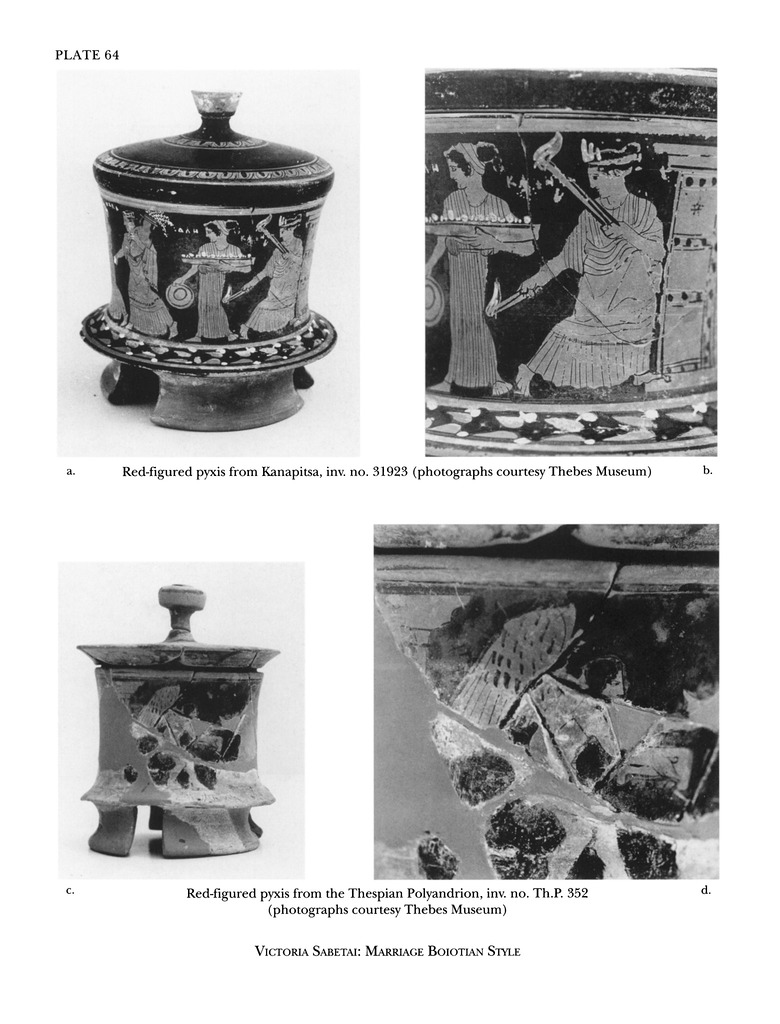 PLATE 64

a. Red-figured pyxis from Kanapitsa, inv. no. 31923 (photographs courtesy Thebes Museum) b.

c. Red-figured pyxis from the Thespian Polyandrion, inv. no. Th.P. 352 (photographs courtesy Thebes Museum) d.

VICTORIA SABETAI: MARRIAGE BOIOTIAN STYLE