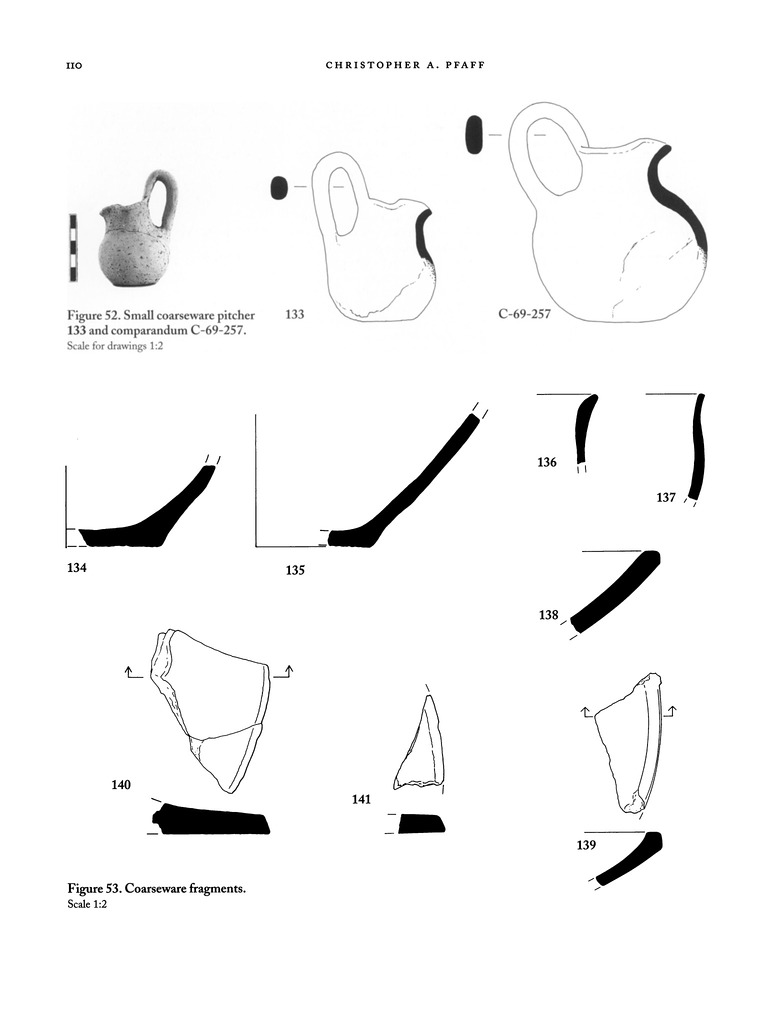 110 CHRISTOPHER A. PFAFF

Figure 52. Small coarseware pitcher 133 and comparandum C-69-257.
Scale for drawings 1:2

133

C-69-257

134

135

136

137

138

140

141

139

Figure 53. Coarseware fragments.
Scale 1:2