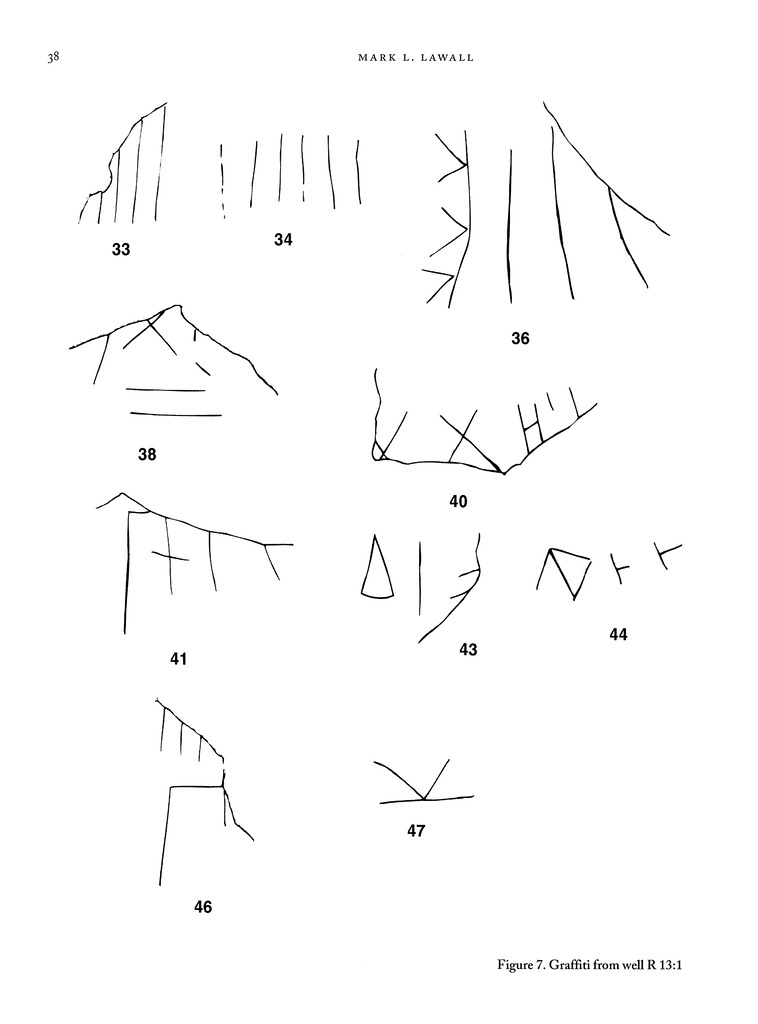 38

MARK L. LAWALL

33

34

36

38

40

41

43

44

46

47

Figure 7. Graffiti from well R 13:1