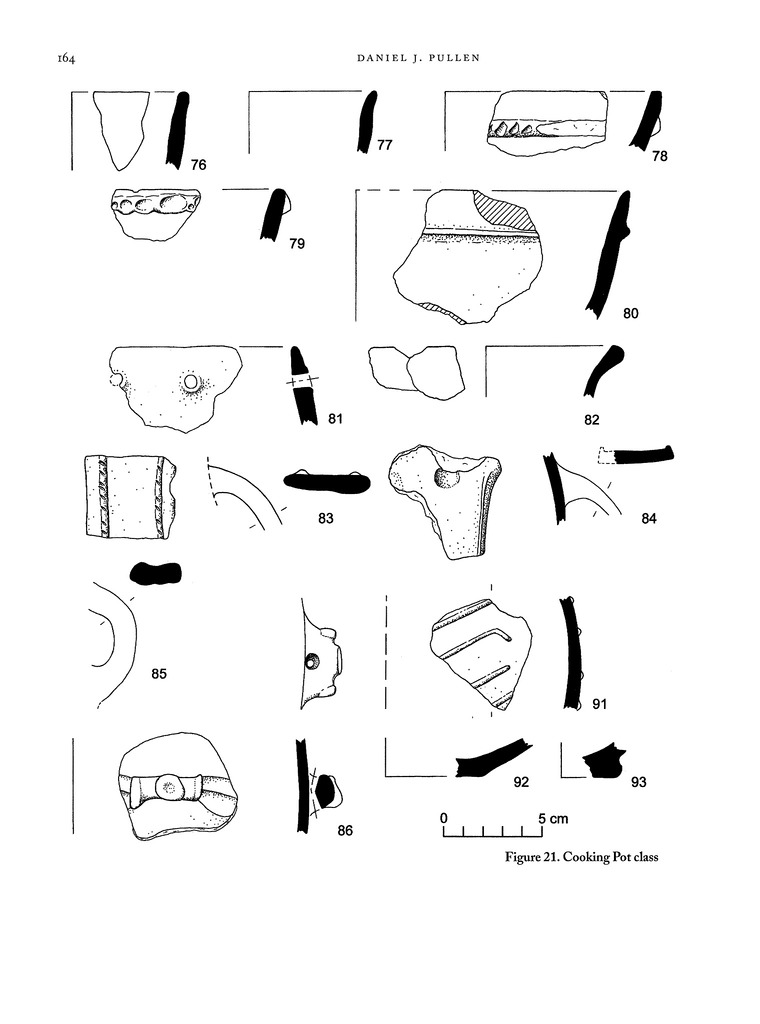 164 DANIEL J. PULLEN

76

77

78

79

80

81

82

83

84

85

91

86

92

93

0 5 cm

Figure 21. Cooking Pot class