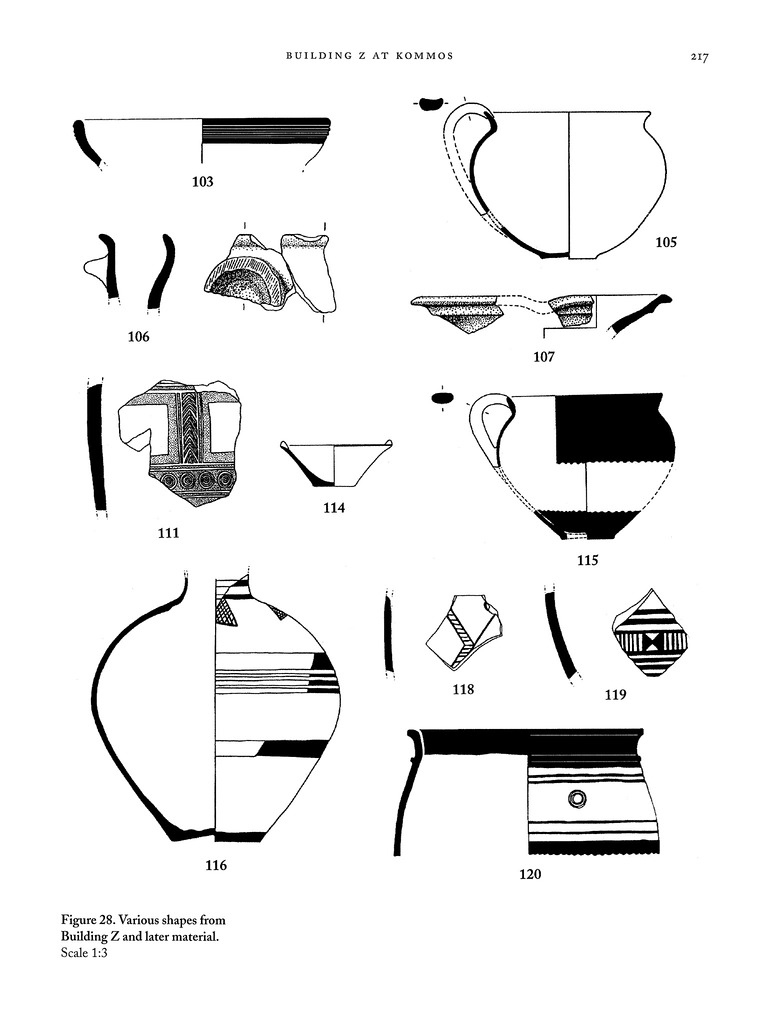 BUILDING Z AT KOMMOS 217

103

105

106

107

111

114

115

116

118

119

120

Figure 28. Various shapes from Building Z and later material.
Scale 1:3