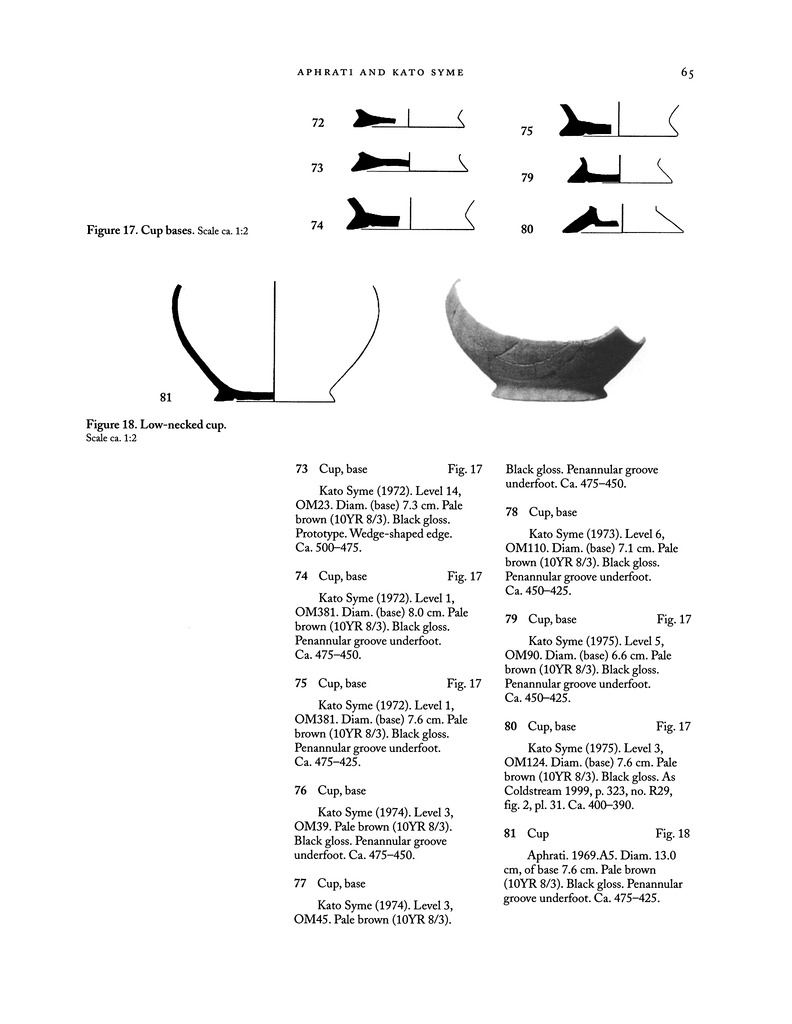 APHRATI AND KATO SYME 65

72
73
74

75
79
80

Figure 17. Cup bases. Scale ca. 1:2

81

Figure 18. Low-necked cup. Scale ca. 1:2

73 Cup, base Fig. 17

Kato Syme (1972). Level 14, OM23. Diam. (base) 7.3 cm. Pale brown (10YR 8/3). Black gloss. Prototype. Wedge-shaped edge. Ca. 500–475.

74 Cup, base Fig. 17

Kato Syme (1972). Level 1, OM381. Diam. (base) 8.0 cm. Pale brown (10YR 8/3). Black gloss. Penannular groove underfoot. Ca. 475–450.

75 Cup, base Fig. 17

Kato Syme (1972). Level 1, OM381. Diam. (base) 7.6 cm. Pale brown (10YR 8/3). Black gloss. Penannular groove underfoot. Ca. 475–425.

76 Cup, base

Kato Syme (1974). Level 3, OM39. Pale brown (10YR 8/3). Black gloss. Penannular groove underfoot. Ca. 475–450.

77 Cup, base

Kato Syme (1974). Level 3, OM45. Pale brown (10YR 8/3). Black gloss. Penannular groove underfoot. Ca. 475–450.

78 Cup, base

Kato Syme (1973). Level 6, OM110. Diam. (base) 7.1 cm. Pale brown (10YR 8/3). Black gloss. Penannular groove underfoot. Ca. 450–425.

79 Cup, base Fig. 17

Kato Syme (1975). Level 5, OM90. Diam. (base) 6.6 cm. Pale brown (10YR 8/3). Black gloss. Penannular groove underfoot. Ca. 450–425.

80 Cup, base Fig. 17

Kato Syme (1975). Level 3, OM124. Diam. (base) 7.6 cm. Pale brown (10YR 8/3). Black gloss. As Coldstream 1999, p. 323, no. R29, fig. 2, pl. 31. Ca. 400–390.

81 Cup Fig. 18

Aphrati. 1969.A5. Diam. 13.0 cm, of base 7.6 cm. Pale brown (10YR 8/3). Black gloss. Penannular groove underfoot. Ca. 475–425.