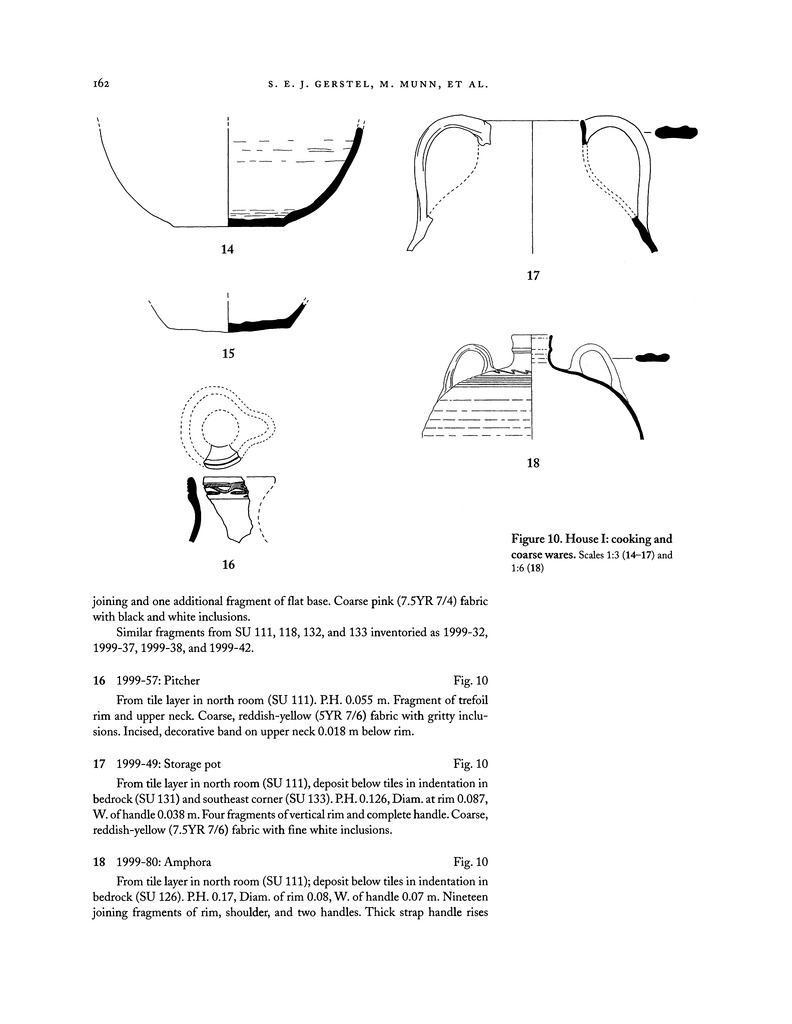 162 S. E. J. GERSTEL, M. MUNN, ET AL.

14

15

16

17

18

Figure 10. House I: cooking and coarse wares. Scales 1:3 (14–17) and 1:6 (18)

joining and one additional fragment of flat base. Coarse pink (7.5YR 7/4) fabric with black and white inclusions.

Similar fragments from SU 111, 118, 132, and 133 inventoried as 1999-32, 1999-37, 1999-38, and 1999-42.

16 1999-57: Pitcher Fig. 10

From tile layer in north room (SU 111). P.H. 0.055 m. Fragment of trefoil rim and upper neck. Coarse, reddish-yellow (5YR 7/6) fabric with gritty inclusions. Incised, decorative band on upper neck 0.018 m below rim.

17 1999-49: Storage pot Fig. 10

From tile layer in north room (SU 111), deposit below tiles in indentation in bedrock (SU 131) and southeast corner (SU 133). P.H. 0.126, Diam. at rim 0.087, W. of handle 0.038 m. Four fragments of vertical rim and complete handle. Coarse, reddish-yellow (7.5YR 7/6) fabric with fine white inclusions.

18 1999-80: Amphora Fig. 10

From tile layer in north room (SU 111); deposit below tiles in indentation in bedrock (SU 126). P.H. 0.17, Diam. of rim 0.08, W. of handle 0.07 m. Nineteen joining fragments of rim, shoulder, and two handles. Thick strap handle rises