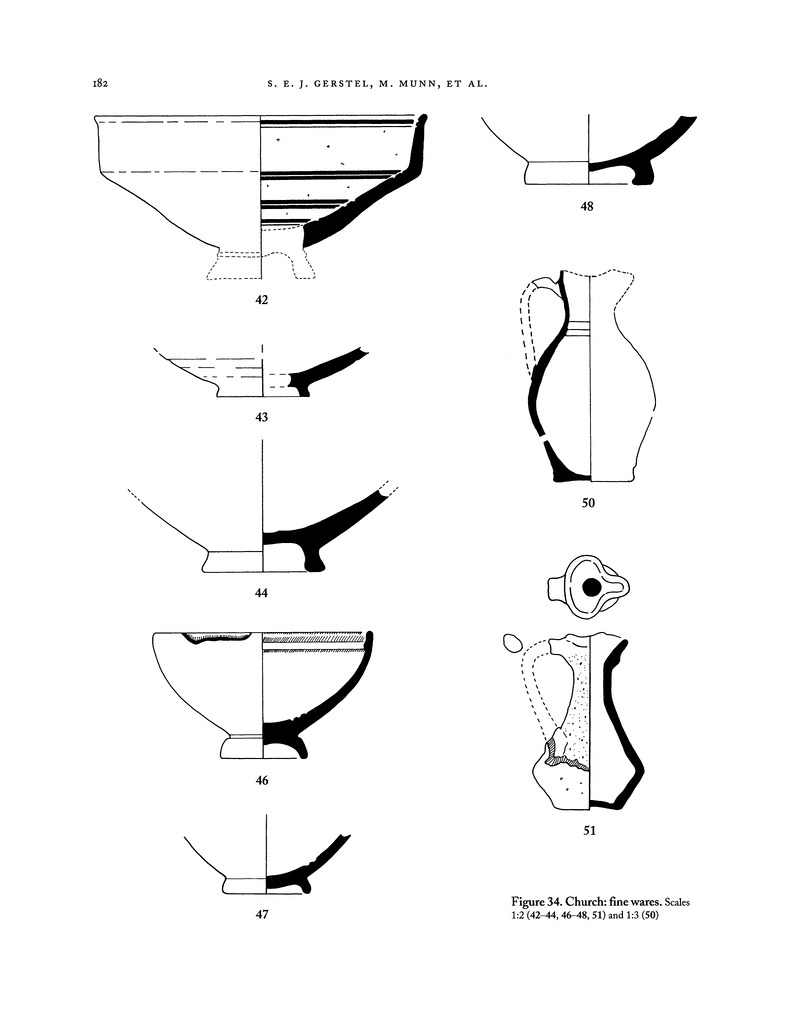 182

S. E. J. GERSTEL, M. MUNN, ET AL.

42

43

44

46

47

48

50

51

Figure 34. Church: fine wares. Scales 1:2 (42–44, 46–48, 51) and 1:3 (50)