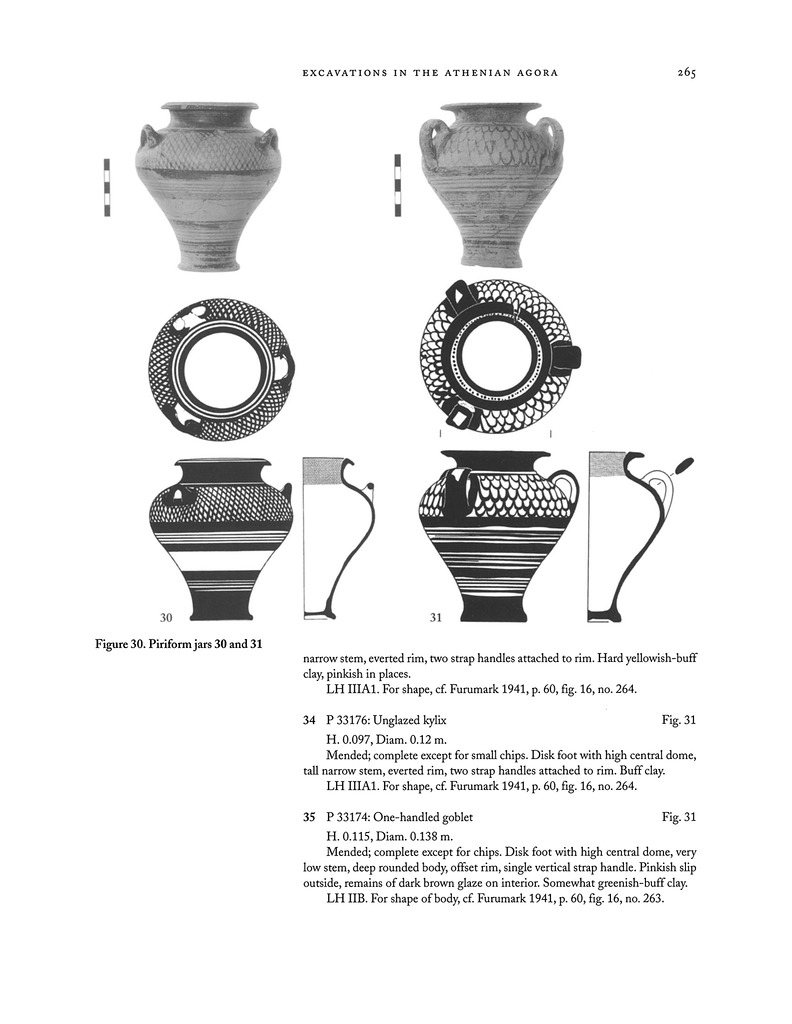 EXCAVATIONS IN THE ATHENIAN AGORA 265

30

31

Figure 30. Piriform jars 30 and 31

narrow stem, everted rim, two strap handles attached to rim. Hard yellowish-buff clay, pinkish in places.

LH IIIA1. For shape, cf. Furumark 1941, p. 60, fig. 16, no. 264.

34 P 33176: Unglazed kylix Fig. 31

H. 0.097, Diam. 0.12 m.

Mended; complete except for small chips. Disk foot with high central dome, tall narrow stem, everted rim, two strap handles attached to rim. Buff clay.

LH IIIA1. For shape, cf. Furumark 1941, p. 60, fig. 16, no. 264.

35 P 33174: One-handled goblet Fig. 31

H. 0.115, Diam. 0.138 m.

Mended; complete except for chips. Disk foot with high central dome, very low stem, deep rounded body, offset rim, single vertical strap handle. Pinkish slip outside, remains of dark brown glaze on interior. Somewhat greenish-buff clay.

LH IIB. For shape of body, cf. Furumark 1941, p. 60, fig. 16, no. 263.