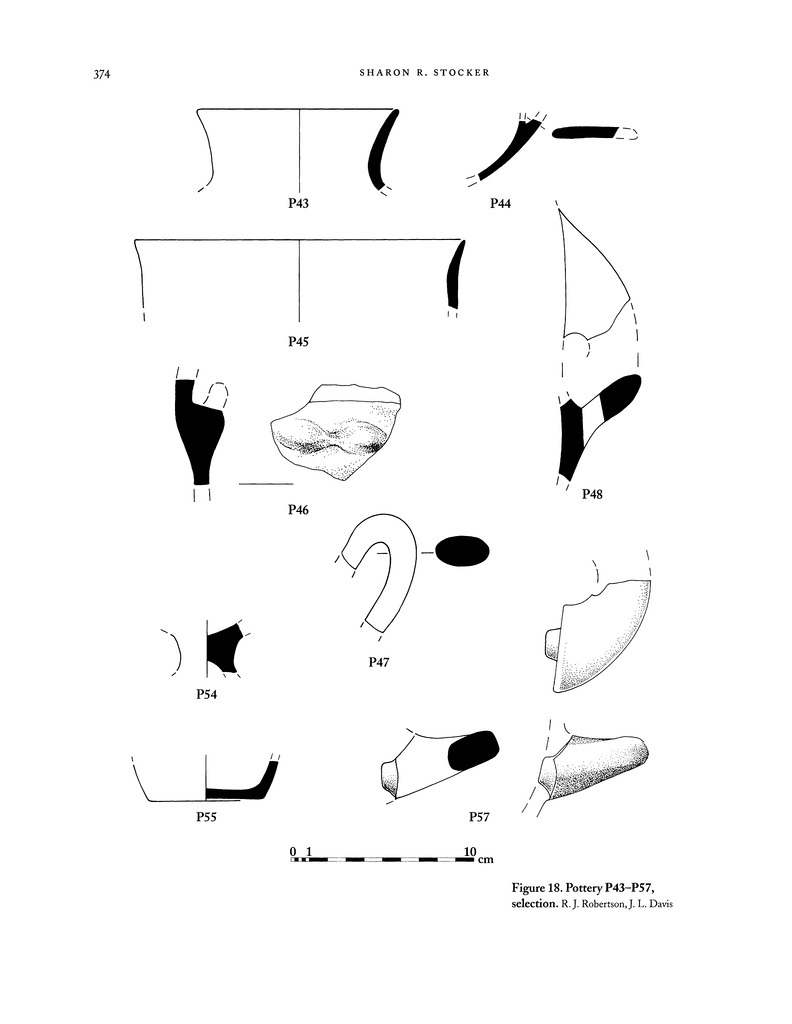 374 SHARON R. STOCKER

P43

P44

P45

P46

P48

P47

P54

P55

P57

0 1 10 cm

Figure 18. Pottery P43–P57, selection. R. J. Robertson, J. L. Davis